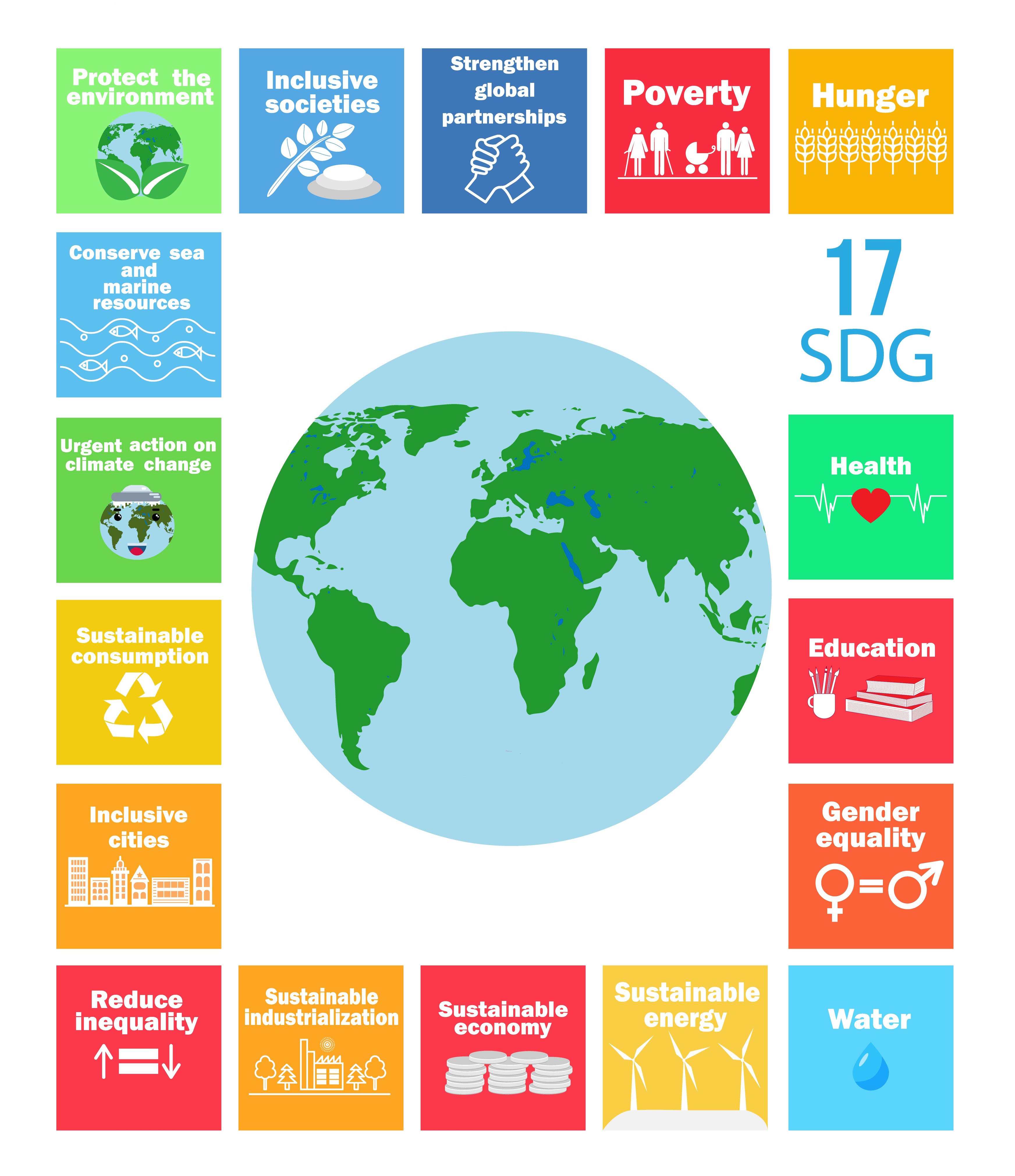 Protect the environment

Inclusive societies

Strengthen global partnerships

Poverty

Hunger

Conserve sea and marine resources

17 SDG

Urgent action on climate change

Health

Sustainable consumption

Education

Inclusive cities

Gender equality

Reduce inequality

Sustainable industrialization

Sustainable economy

Sustainable energy

Water